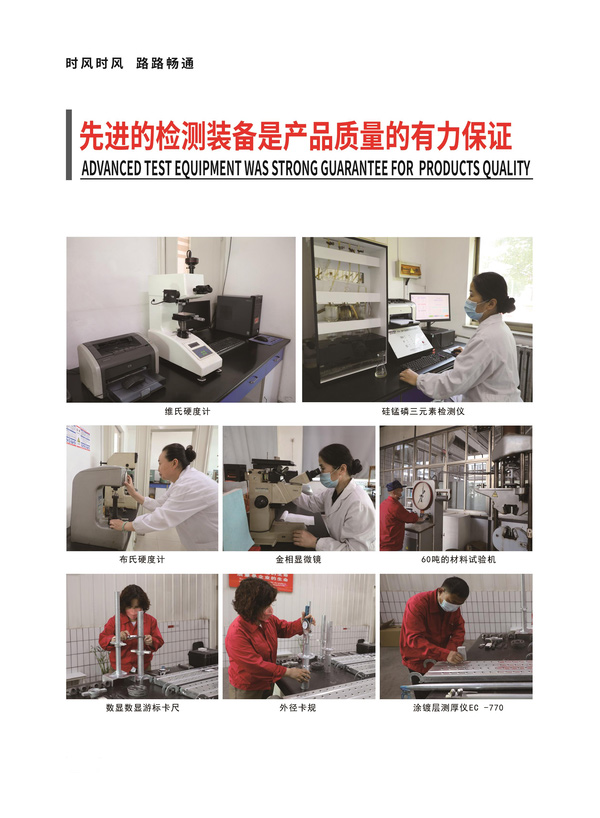 时风时风　路路畅通

先进的检测装备是产品质量的有力保证
ADVANCED TEST EQUIPMENT WAS STRONG GUARANTEE FOR PRODUCTS QUALITY

维氏硬度计

硅锰磷三元素检测仪

布氏硬度计

金相显微镜

60吨的材料试验机

数显数显游标卡尺

外径卡规

涂镀层测厚仪EC -770